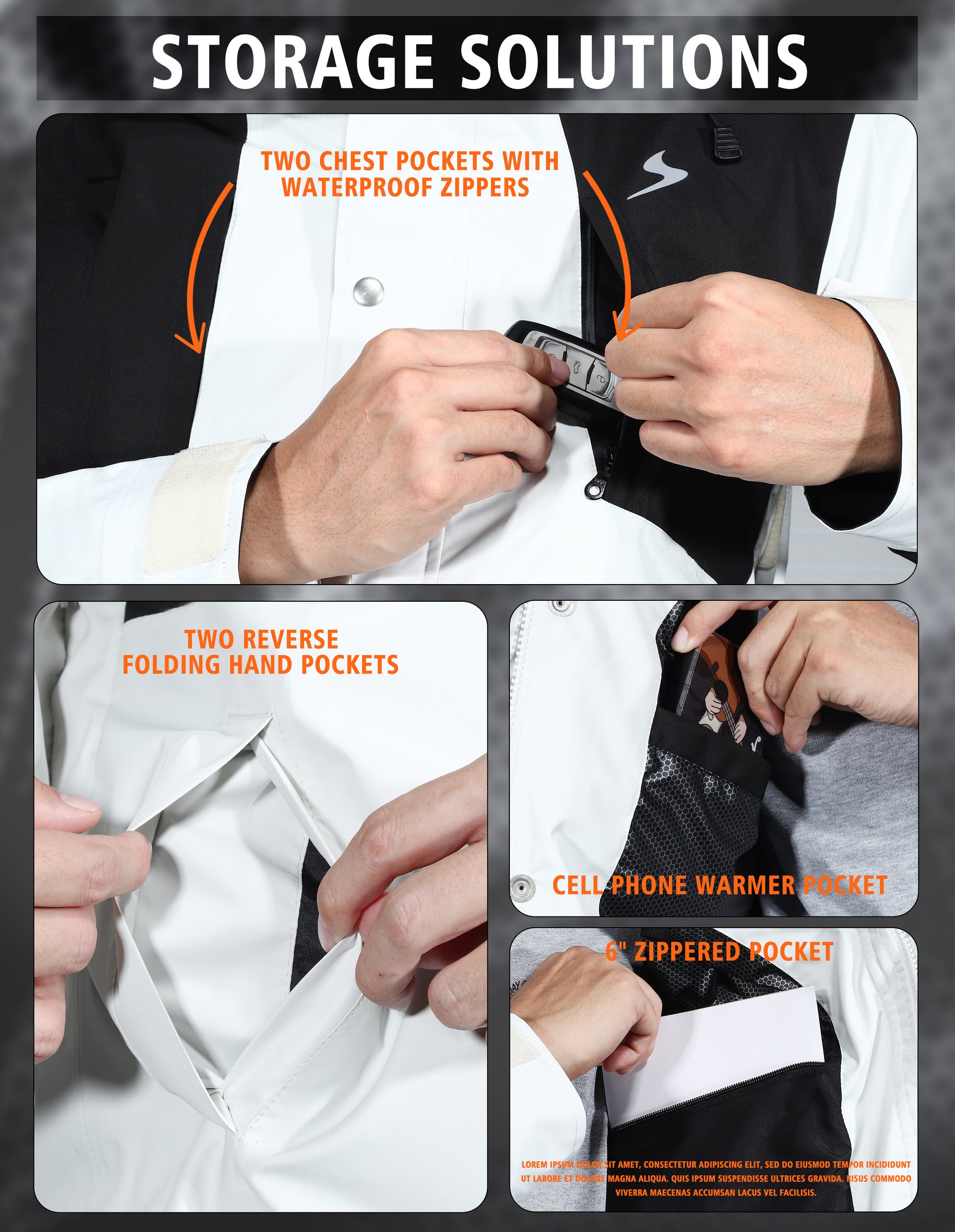 STORAGE SOLUTIONS

TWO CHEST POCKETS WITH WATERPROOF ZIPPERS

TWO REVERSE FOLDING HAND POCKETS

CELL PHONE WARMER POCKET

6" ZIPPERED POCKET

LOREM IPSUM DOLOR SIT AMET, CONSECTETUR ADIPISCING ELIT, SED DO EIUSMOD TEMPOR INCIDIDUNT UT LABORE ET DOLORE MAGNA ALIQUA. QUIS IPSUM SUSPENDISSE ULTRICES GRAVIDA. RISUS COMMODO VIVERRA MAECENAS ACCUMSAN LACUS VEL FACILISIS.